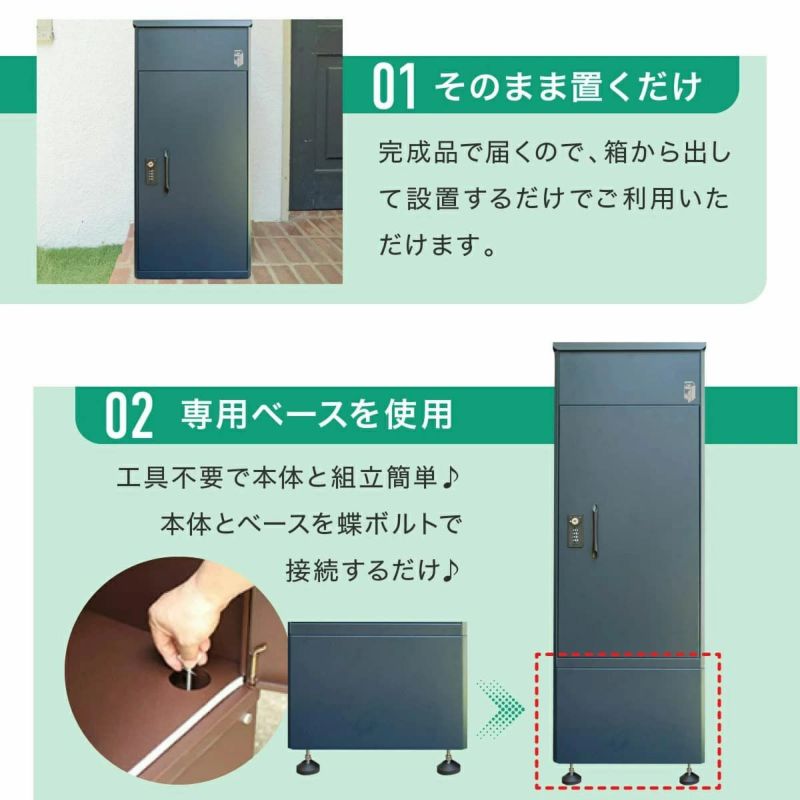 01 そのまま置くだけ

完成品で届くので、箱から出して設置するだけでご利用いただけます。

02 専用ベースを使用

工具不要で本体と組立簡単♪
本体とベースを蝶ボルトで接続するだけ♪