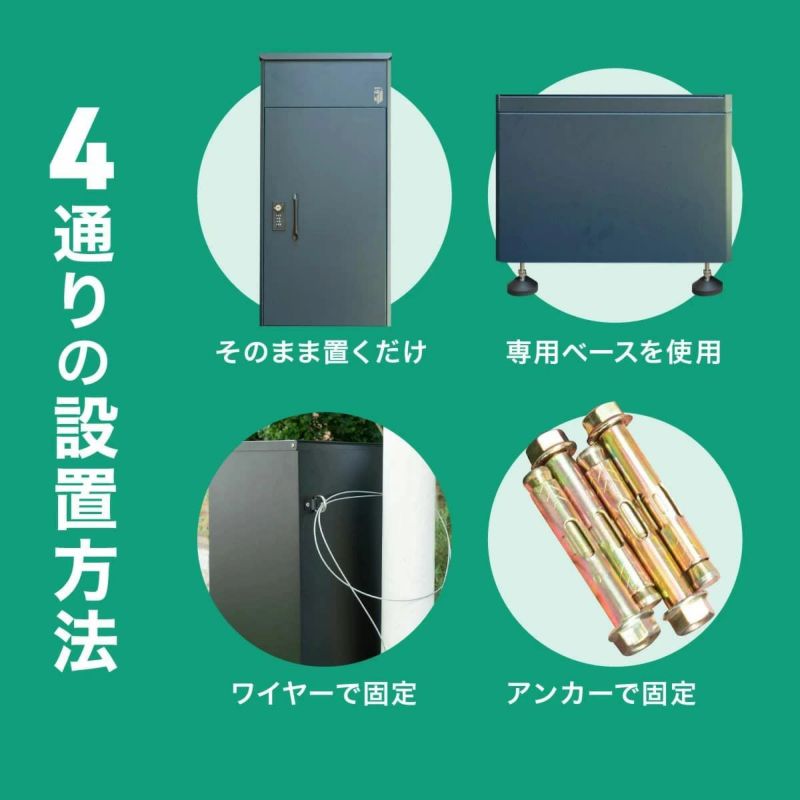 4通りの設置方法

そのまま置くだけ

専用ベースを使用

ワイヤーで固定

アンカーで固定